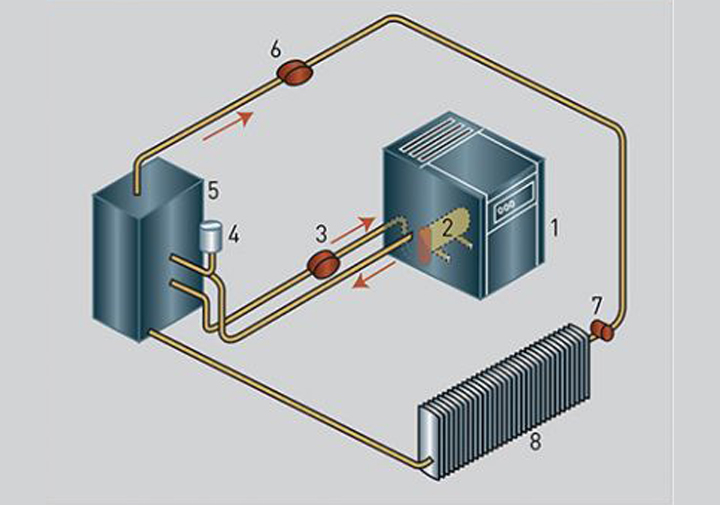 6
5
4
3
2
1
7
8